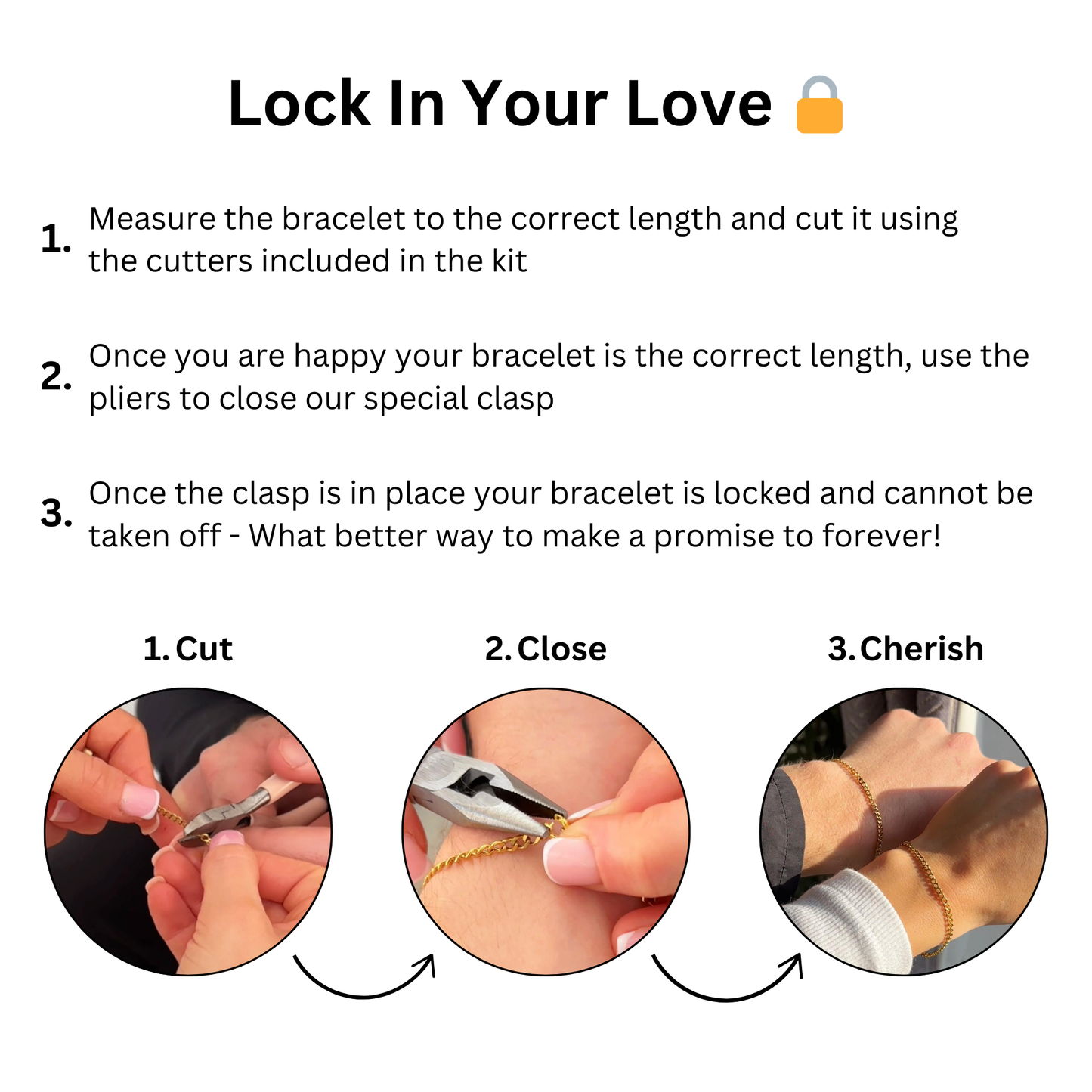 Lock In Your Love 🔒

1. Measure the bracelet to the correct length and cut it using the cutters included in the kit

2. Once you are happy your bracelet is the correct length, use the pliers to close our special clasp

3. Once the clasp is in place your bracelet is locked and cannot be taken off - What better way to make a promise to forever!

1. Cut

2. Close

3. Cherish